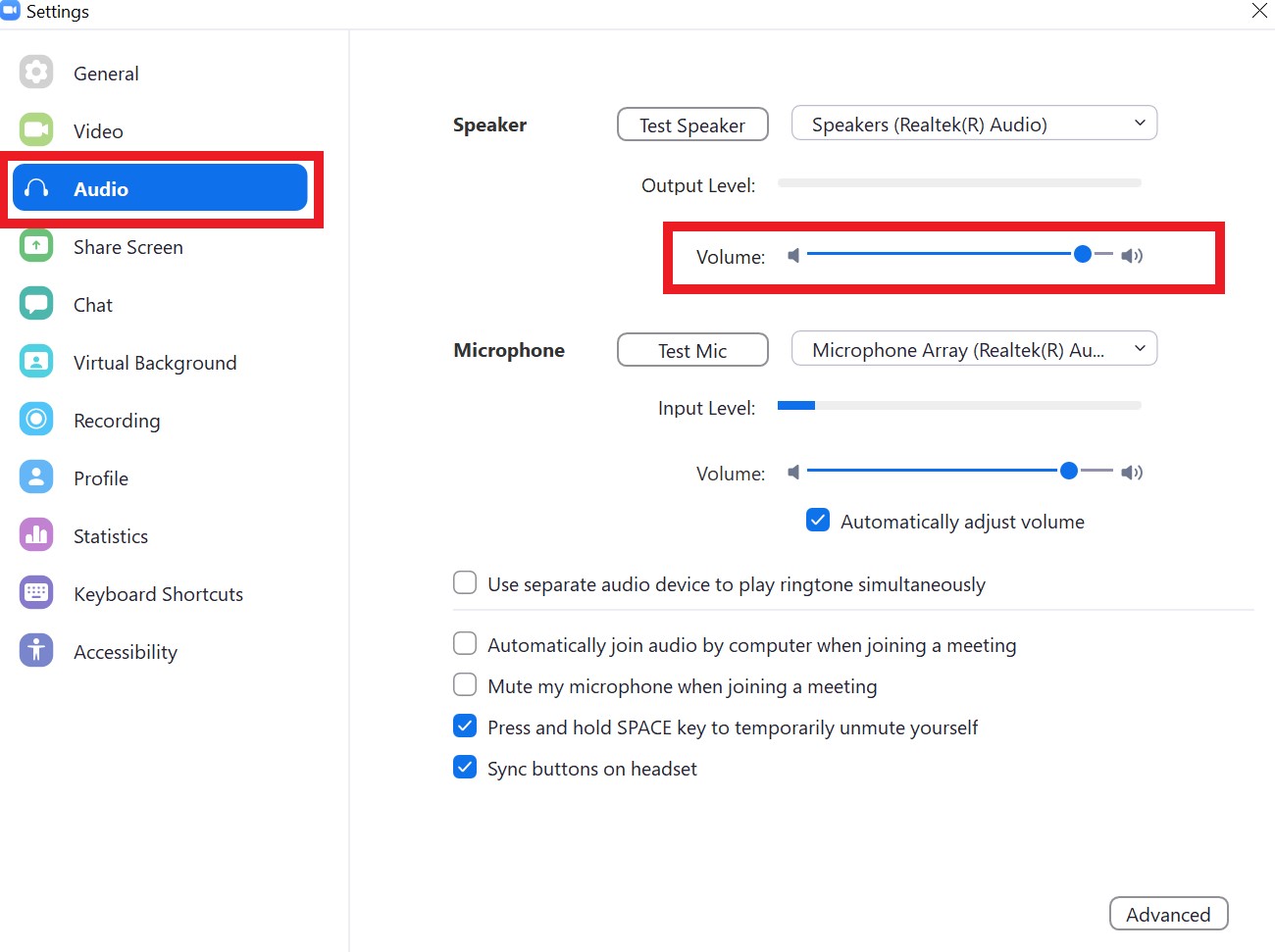 Settings

General
Video
Audio
Share Screen
Chat
Virtual Background
Recording
Profile
Statistics
Keyboard Shortcuts
Accessibility

Speaker
Test Speaker
Speakers (Realtek(R) Audio)
Output Level:
Volume:

Microphone
Test Mic
Microphone Array (Realtek(R) Au...
Input Level:
Volume:
Automatically adjust volume

Use separate audio device to play ringtone simultaneously

Automatically join audio by computer when joining a meeting
Mute my microphone when joining a meeting
Press and hold SPACE key to temporarily unmute yourself
Sync buttons on headset

Advanced