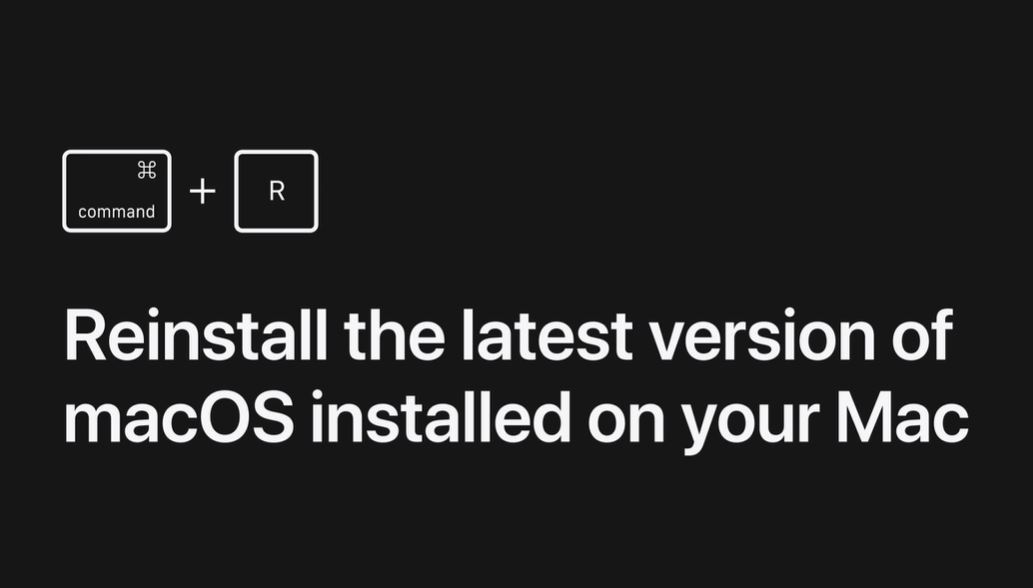 ⌘
command + R

Reinstall the latest version of macOS installed on your Mac