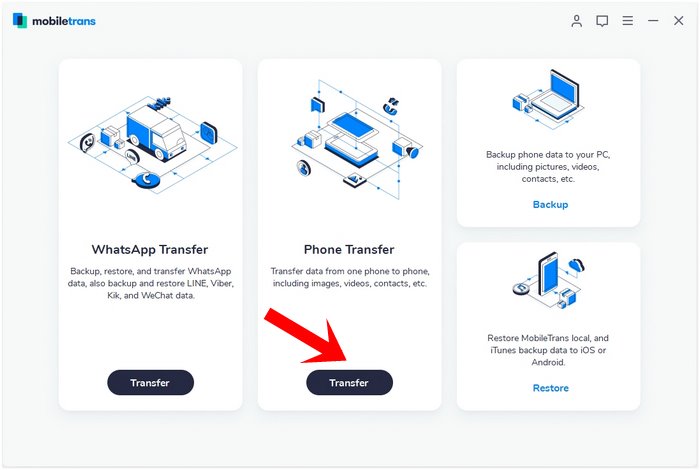 mobiletrans

WhatsApp Transfer

Backup, restore, and transfer WhatsApp data, also backup and restore LINE, Viber, Kik, and WeChat data.

Transfer

Phone Transfer

Transfer data from one phone to phone, including images, videos, contacts, etc.

Transfer

Backup phone data to your PC, including pictures, videos, contacts, etc.

Backup

Restore MobileTrans local, and iTunes backup data to iOS or Android.

Restore