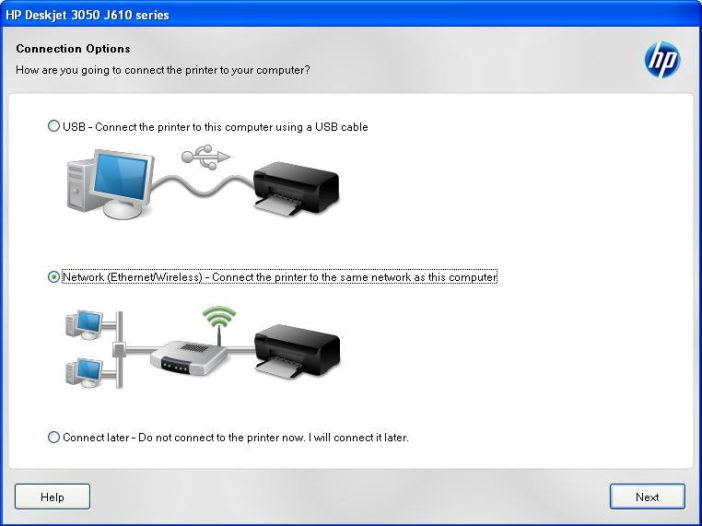 HP Deskjet 3050 J610 series

Connection Options

How are you going to connect the printer to your computer?

hp

USB - Connect the printer to this computer using a USB cable

Network (Ethernet/Wireless) - Connect the printer to the same network as this computer

Connect later - Do not connect to the printer now. I will connect it later.

Help

Next